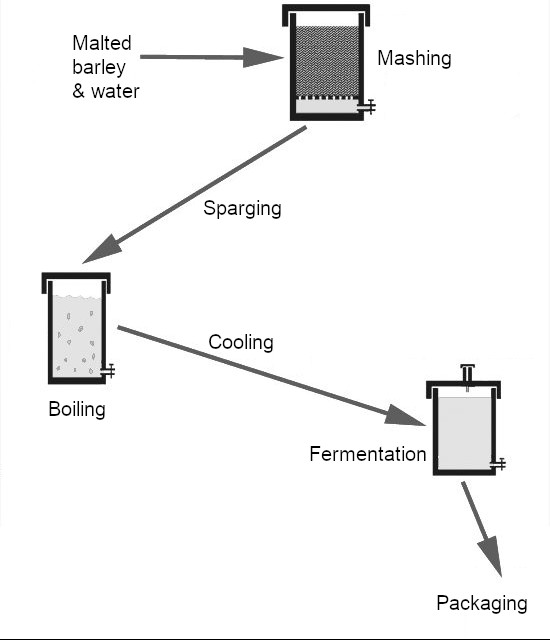 Malted barley & water

Mashing

Sparging

Boiling

Cooling

Fermentation

Packaging